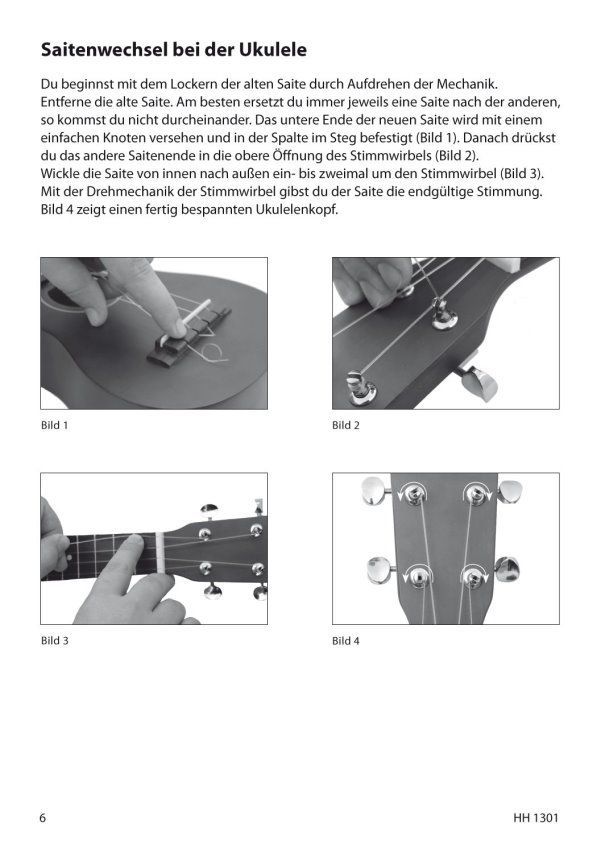 Saitenwechsel bei der Ukulele

Du beginnst mit dem Lockern der alten Saite durch Aufdrehen der Mechanik. Entferne die alte Saite. Am besten ersetzt du immer jeweils eine Saite nach der anderen, so kommst du nicht durcheinander. Das untere Ende der neuen Saite wird mit einem einfachen Knoten versehen und in der Spalte im Steg befestigt (Bild 1). Danach drückst du das andere Saitenende in die obere Öffnung des Stimmwirbels (Bild 2). Wickle die Saite von innen nach außen ein- bis zweimal um den Stimmwirbel (Bild 3). Mit der Drehmechanik der Stimmwirbel gibst du der Saite die endgültige Stimmung. Bild 4 zeigt einen fertig bespannten Ukulelenkopf.

Bild 1

Bild 2

Bild 3

Bild 4

6

HH 1301